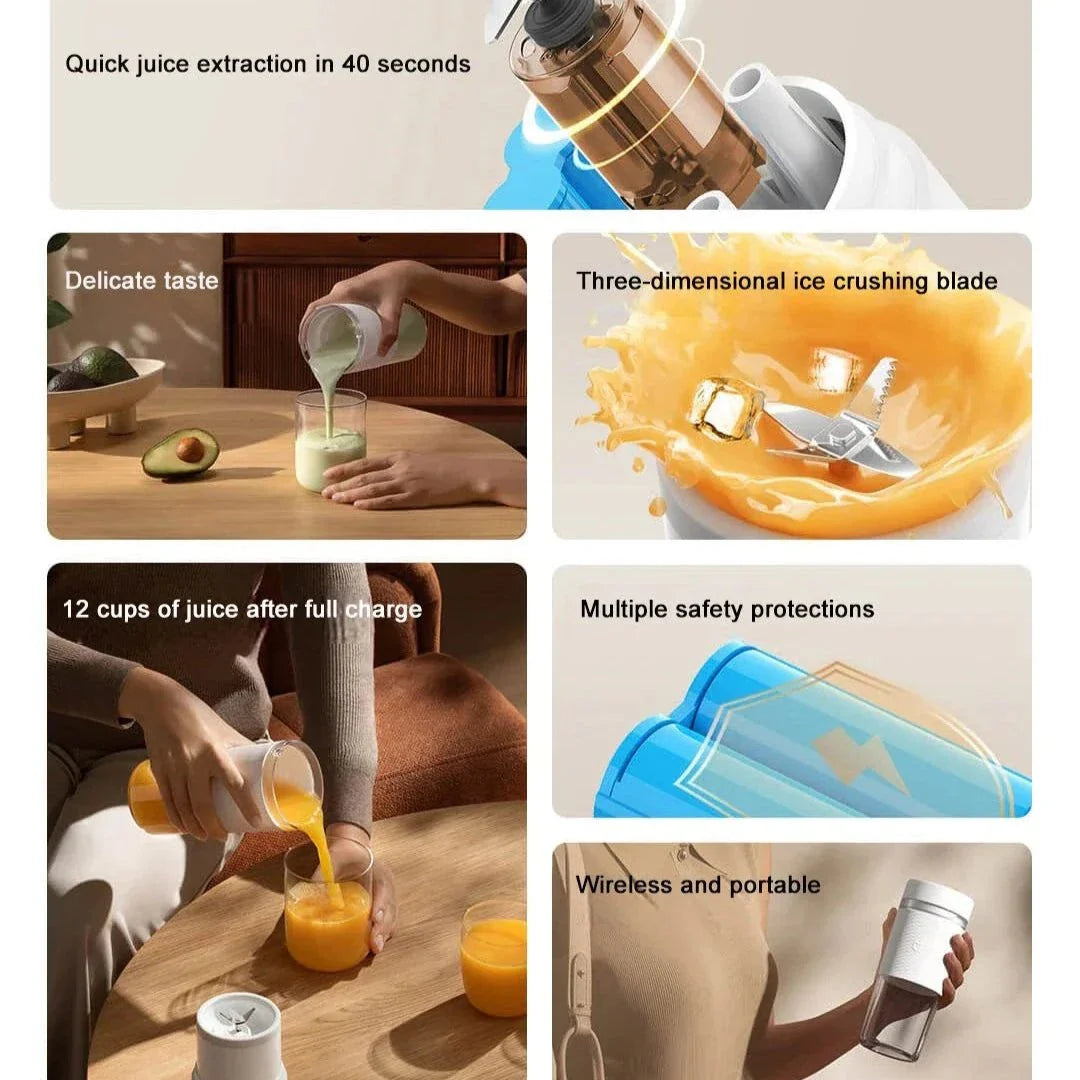 Quick juice extraction in 40 seconds

Delicate taste

Three-dimensional ice crushing blade

12 cups of juice after full charge

Multiple safety protections

Wireless and portable