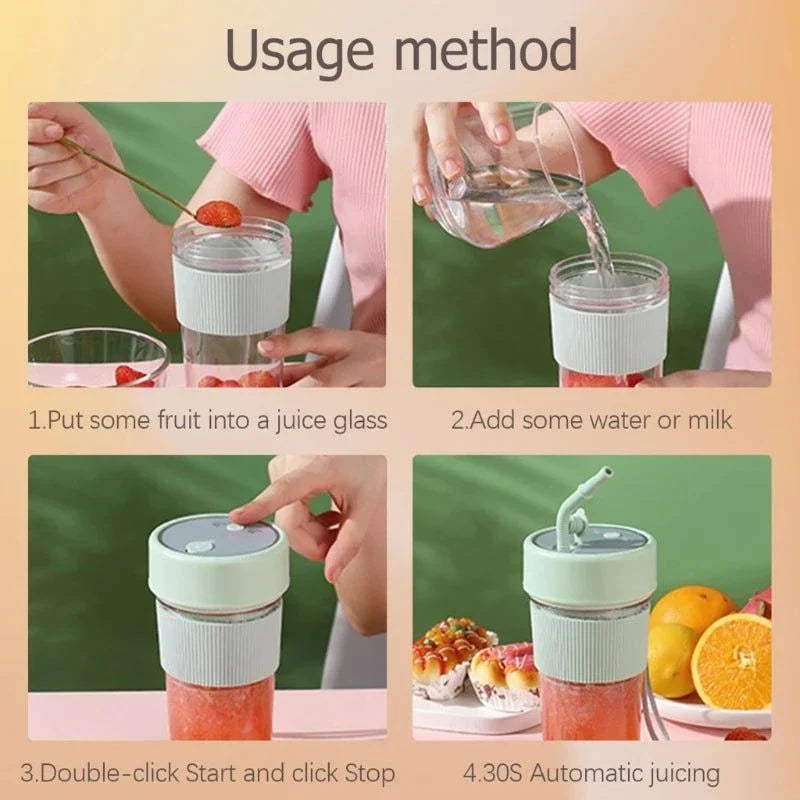 Usage method

1.Put some fruit into a juice glass

2.Add some water or milk

3.Double-click Start and click Stop

4.30S Automatic juicing