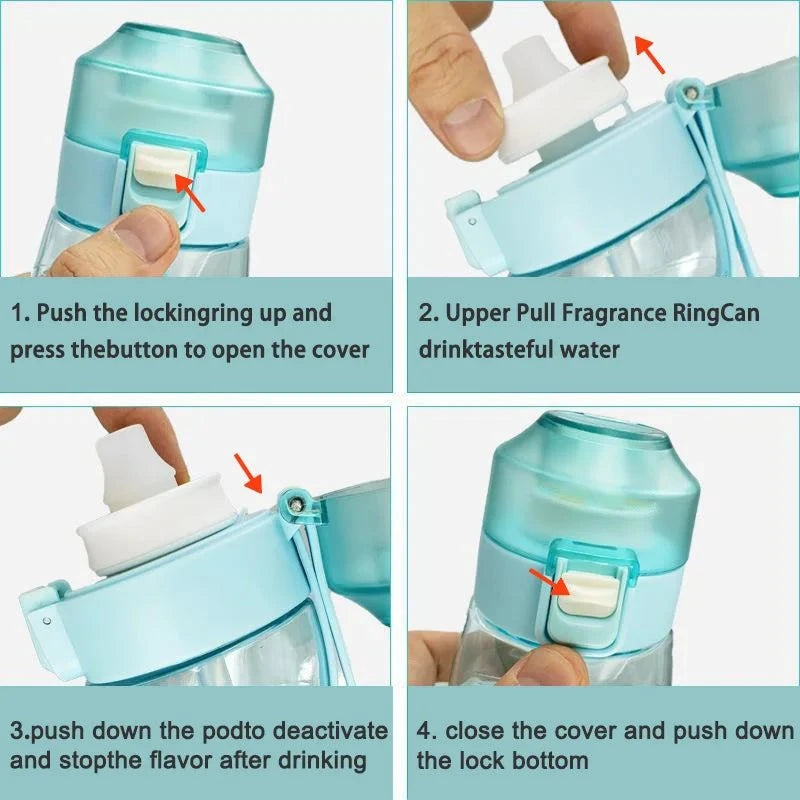 1. Push the lockingring up and press thebutton to open the cover

2. Upper Pull Fragrance RingCan drinktasteful water

3.push down the podto deactivate and stopthe flavor after drinking

4. close the cover and push down the lock bottom