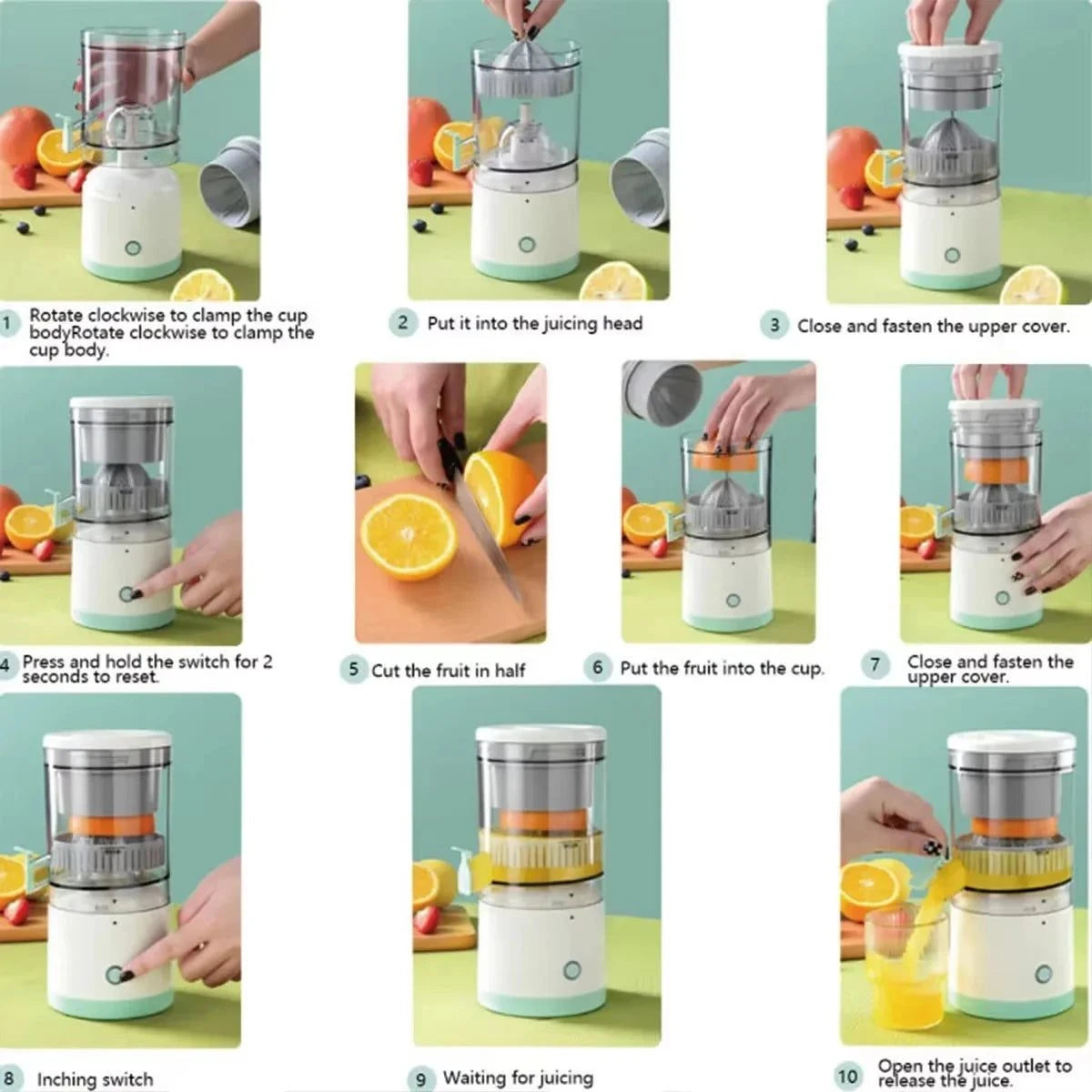 1 Rotate clockwise to clamp the cup bodyRotate clockwise to clamp the cup body.

2 Put it into the juicing head

3 Close and fasten the upper cover.

4 Press and hold the switch for 2 seconds to reset.

5 Cut the fruit in half

6 Put the fruit into the cup.

7 Close and fasten the upper cover.

8 Inching switch

9 Waiting for juicing

10 Open the juice outlet to release the juice.